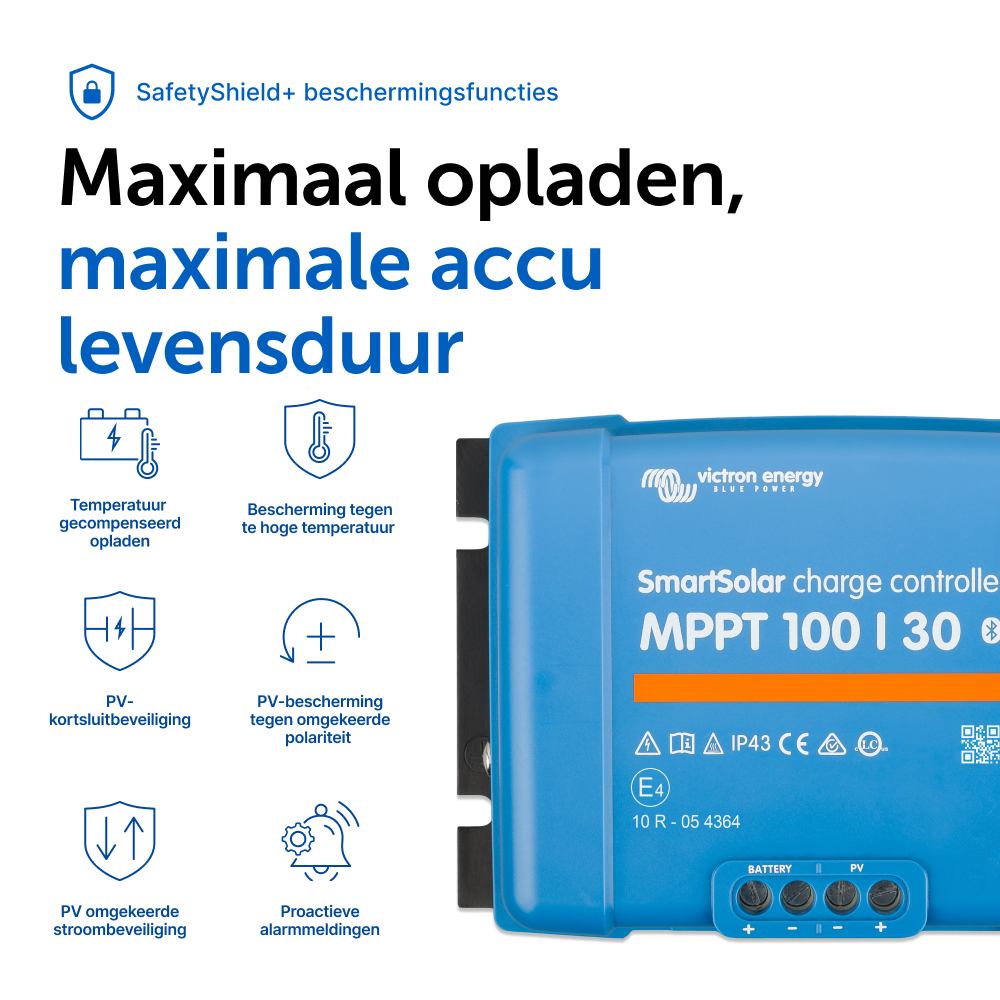 SafetyShield+ beschermingsfuncties

Maximaal opladen, maximale accu levensduur

Temperatuur gecompenseerd opladen

Bescherming tegen te hoge temperatuur

PV-kortsluitbeveiliging

PV-bescherming tegen omgekeerde polariteit

PV omgekeerde stroombeveiliging

Proactieve alarmmeldingen

victron energy
BLUE POWER

SmartSolar charge controlle

MPPT 100 | 30

IP43 CE

E4

10 R - 05 4364

BATTERY PV
+ − − +